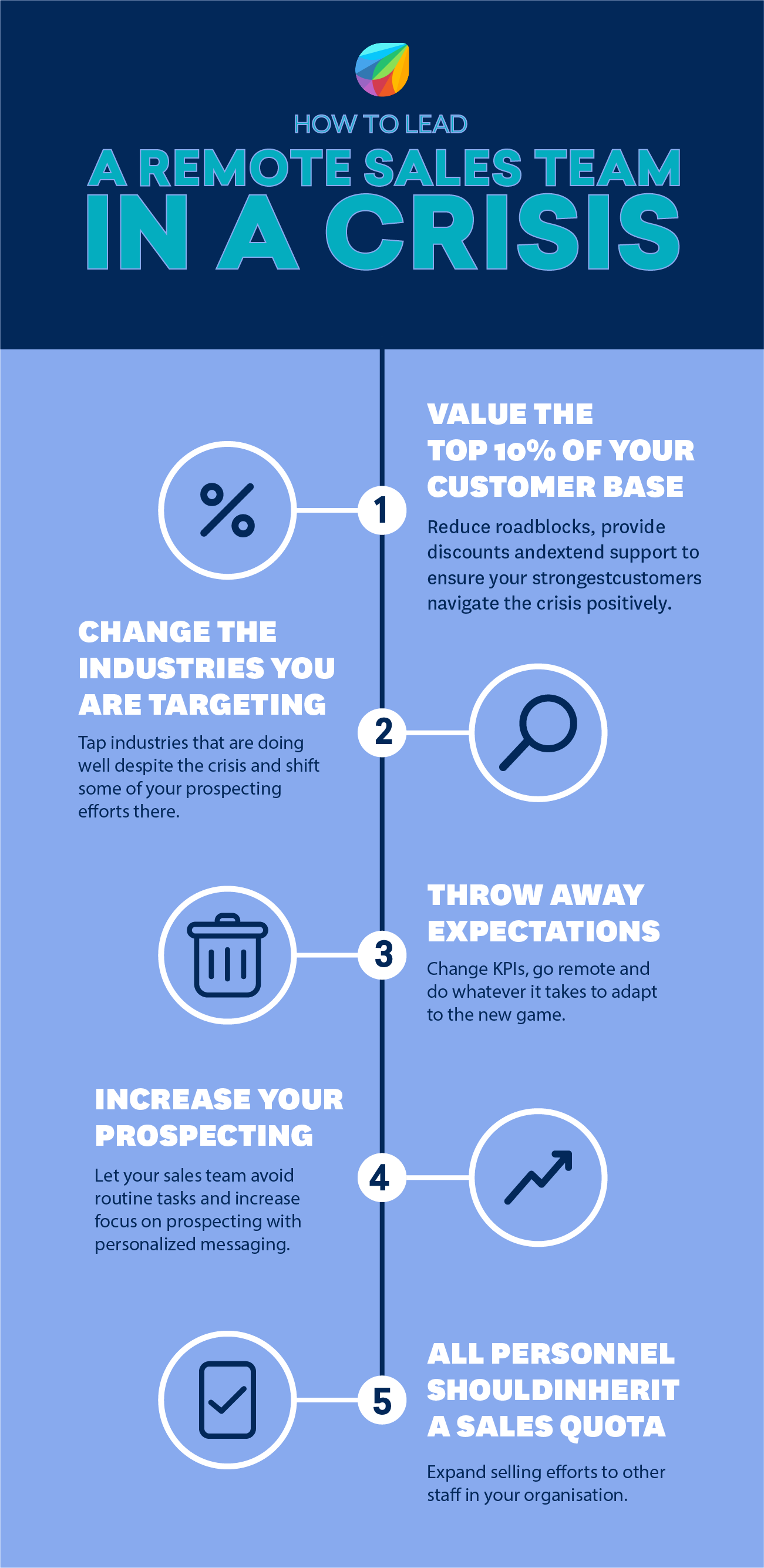 HOW TO LEAD
A REMOTE SALES TEAM
IN A CRISIS

1

VALUE THE TOP 10% OF YOUR CUSTOMER BASE

Reduce roadblocks, provide discounts andextend support to ensure your strongestcustomers navigate the crisis positively.

2

CHANGE THE INDUSTRIES YOU ARE TARGETING

Tap industries that are doing well despite the crisis and shift some of your prospecting efforts there.

3

THROW AWAY EXPECTATIONS

Change KPIs, go remote and do whatever it takes to adapt to the new game.

4

INCREASE YOUR PROSPECTING

Let your sales team avoid routine tasks and increase focus on prospecting with personalized messaging.

5

ALL PERSONNEL SHOULDINHERIT A SALES QUOTA

Expand selling efforts to other staff in your organisation.